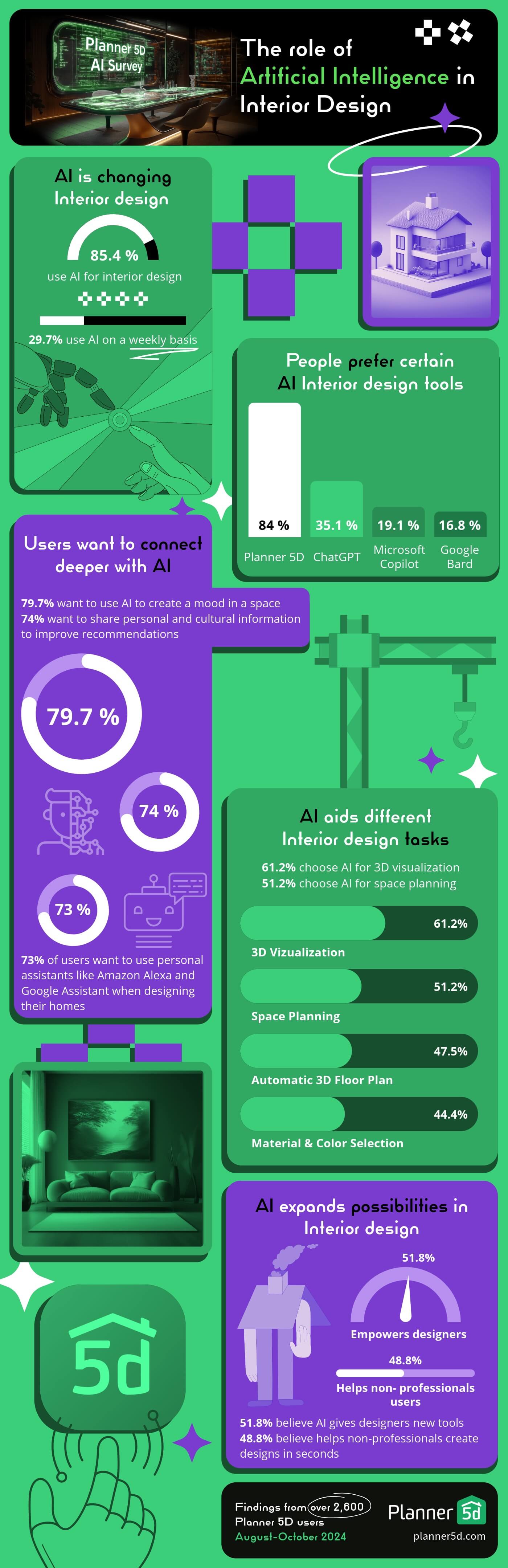 Planner 5D AI Survey

The role of Artificial Intelligence in Interior Design

AI is changing Interior design

85.4 %
use AI for interior design

29.7% use AI on a weekly basis

People prefer certain AI Interior design tools

84 %
Planner 5D
35.1 %
ChatGPT
19.1 %
Microsoft Copilot
16.8 %
Google Bard

Users want to connect deeper with AI

79.7% want to use AI to create a mood in a space
74% want to share personal and cultural information to improve recommendations

79.7 %

74 %

73 %

73% of users want to use personal assistants like Amazon Alexa and Google Assistant when designing their homes

AI aids different Interior design tasks

61.2% choose AI for 3D visualization
51.2% choose AI for space planning

61.2%
3D Vizualization

51.2%
Space Planning

47.5%
Automatic 3D Floor Plan

44.4%
Material & Color Selection

AI expands possibilities in Interior design

51.8%
Empowers designers

48.8%
Helps non- professionals users

51.8% believe AI gives designers new tools
48.8% believe helps non-professionals create designs in seconds

5d

Findings from over 2,600 Planner 5D users
August-October 2024

Planner 5d
planner5d.com